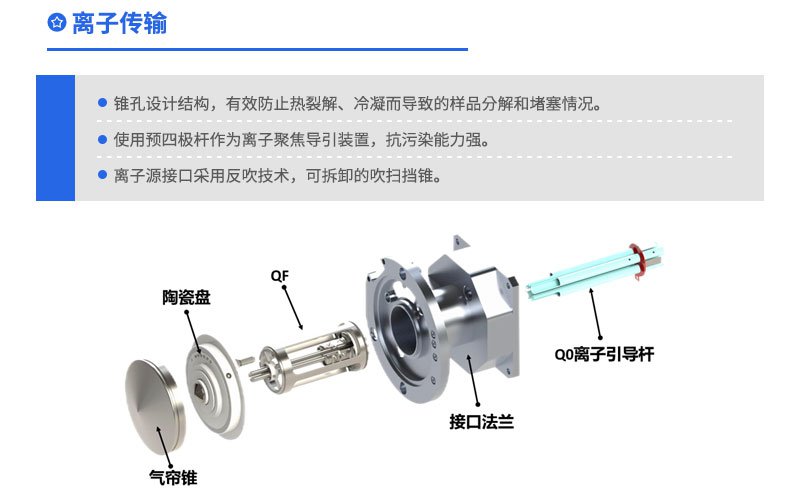 离子传输

锥孔设计结构，有效防止热裂解、冷凝而导致的样品分解和堵塞情况。

使用预四极杆作为离子聚焦导引装置，抗污染能力强。

离子源接口采用反吹技术，可拆卸的吹扫挡锥。

QF

陶瓷盘

Q0离子引导杆

接口法兰

气帘锥